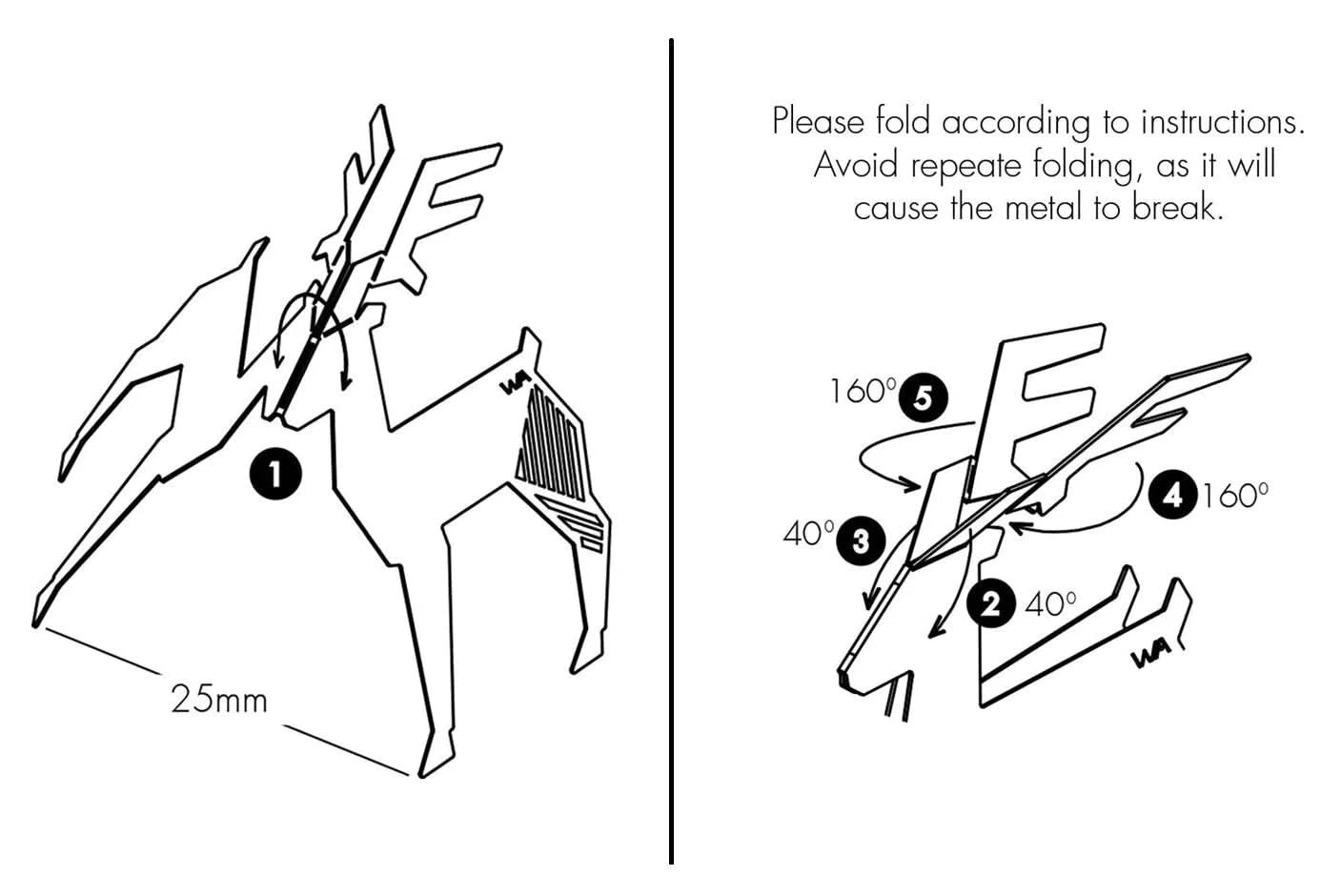 WA

1

25mm

Please fold according to instructions. Avoid repeate folding, as it will cause the metal to break.

160° 5

4 160°

40° 3

2 40°

WA